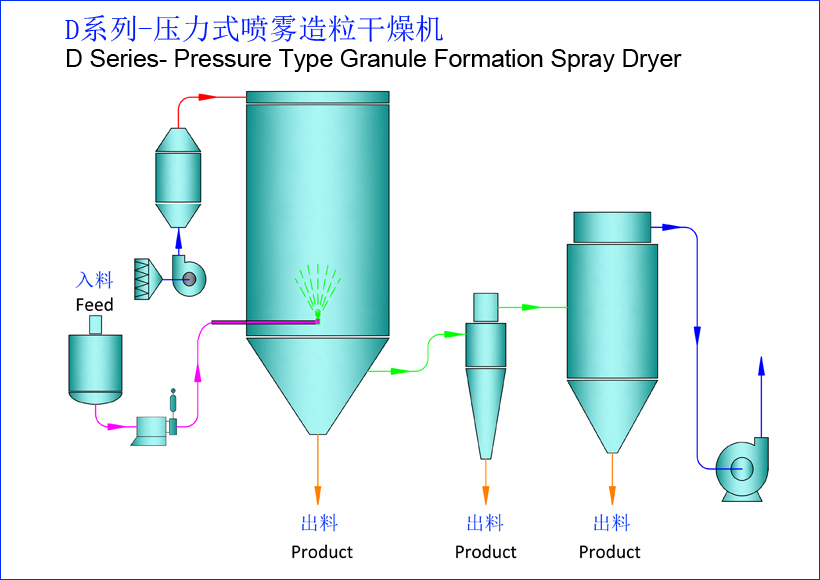 D系列-压力式喷雾造粒干燥机
D Series- Pressure Type Granule Formation Spray Dryer

入料
Feed

出料
Product

出料
Product

出料
Product